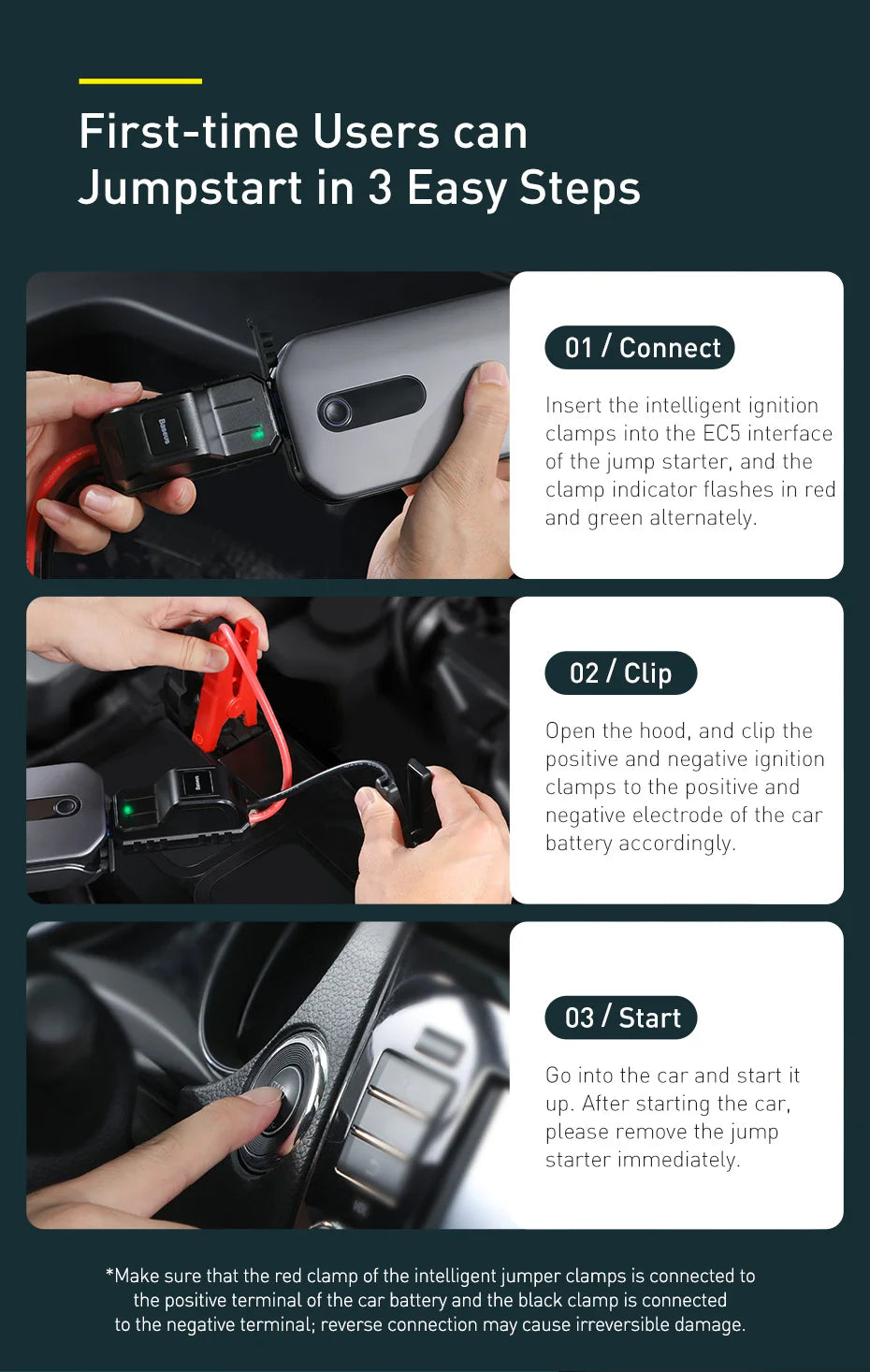 First-time Users can Jumpstart in 3 Easy Steps

Baseus

01 / Connect

Insert the intelligent ignition clamps into the EC5 interface of the jump starter, and the clamp indicator flashes in red and green alternately.

Baseus

02 / Clip

Open the hood, and clip the positive and negative ignition clamps to the positive and negative electrode of the car battery accordingly.

03 / Start

Go into the car and start it up. After starting the car, please remove the jump starter immediately.

*Make sure that the red clamp of the intelligent jumper clamps is connected to the positive terminal of the car battery and the black clamp is connected to the negative terminal; reverse connection may cause irreversible damage.